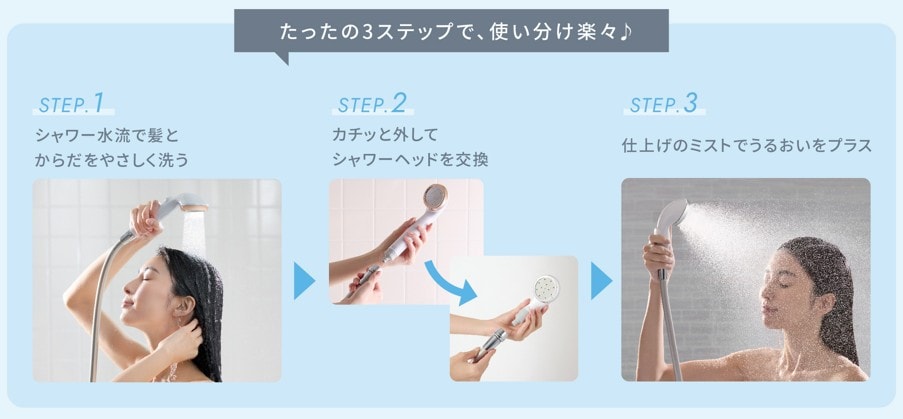 たったの3ステップで、使い分け楽々♪

STEP.1
シャワー水流で髪とからだをやさしく洗う

STEP.2
カチッと外してシャワーヘッドを交換

STEP.3
仕上げのミストでうるおいをプラス